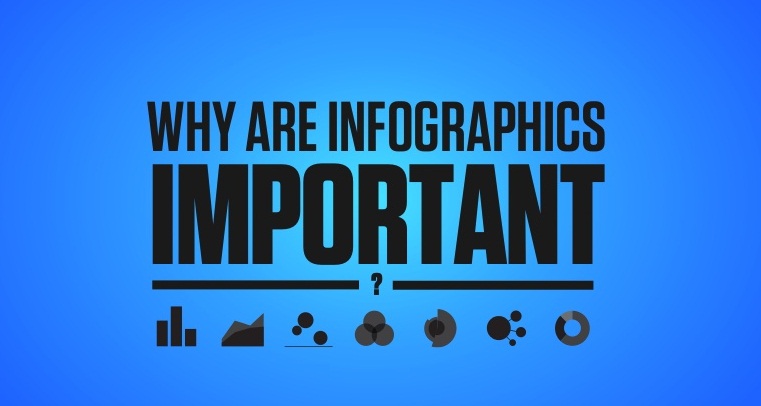 WHY ARE INFOGRAPHICS
IMPORTANT
?